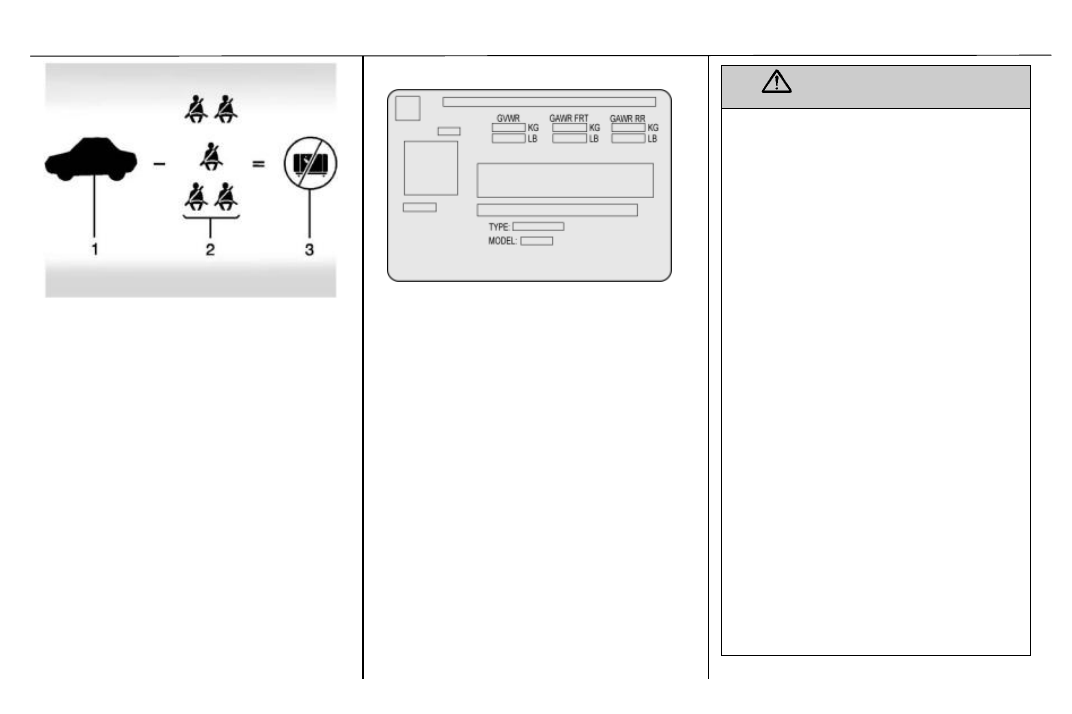 1

2

3

GVWR
KG
LB

GAWR FRT
KG
LB

GAWR RR
KG
LB

TYPE:

MODEL: