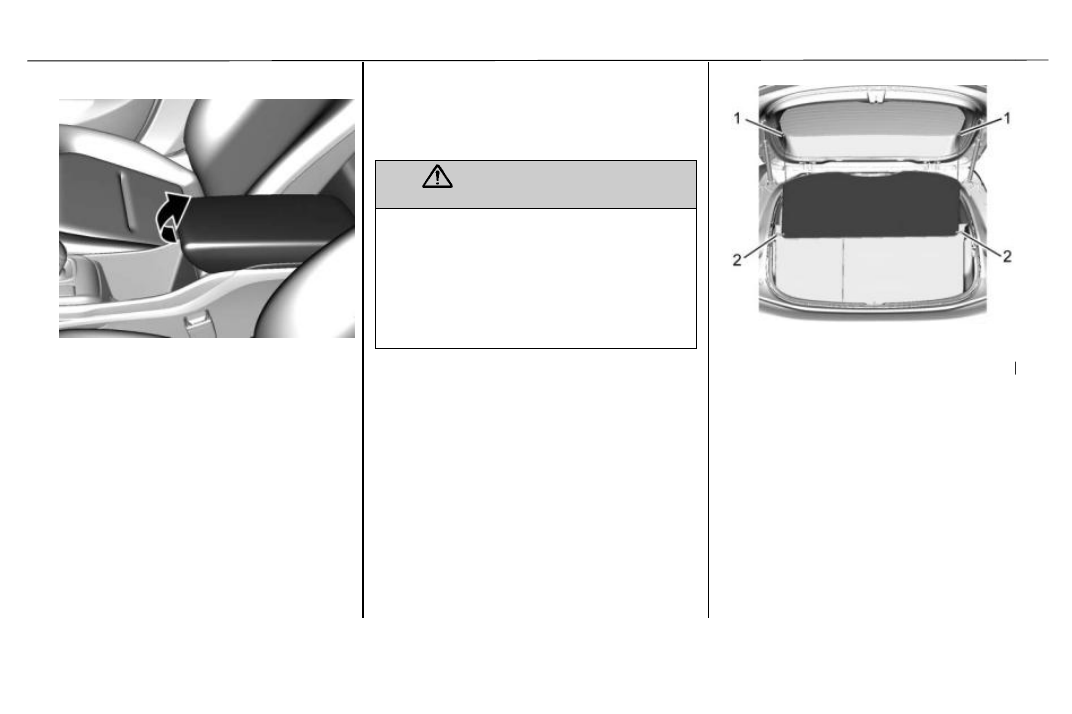 1
1
2
2