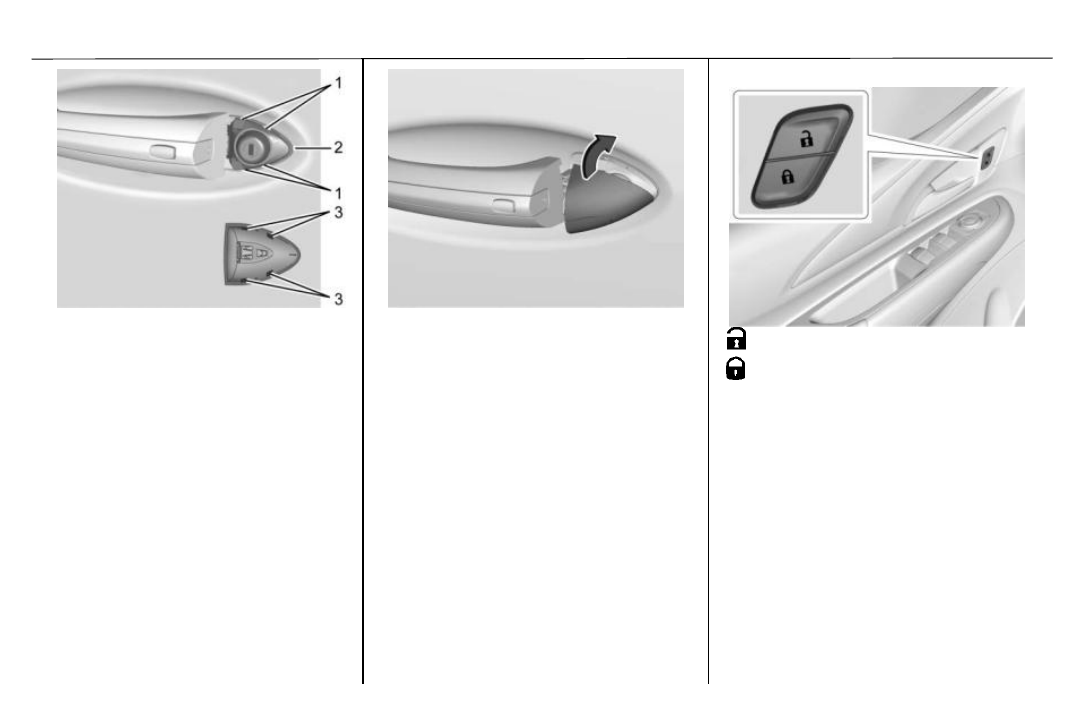 1
2
1
3
3