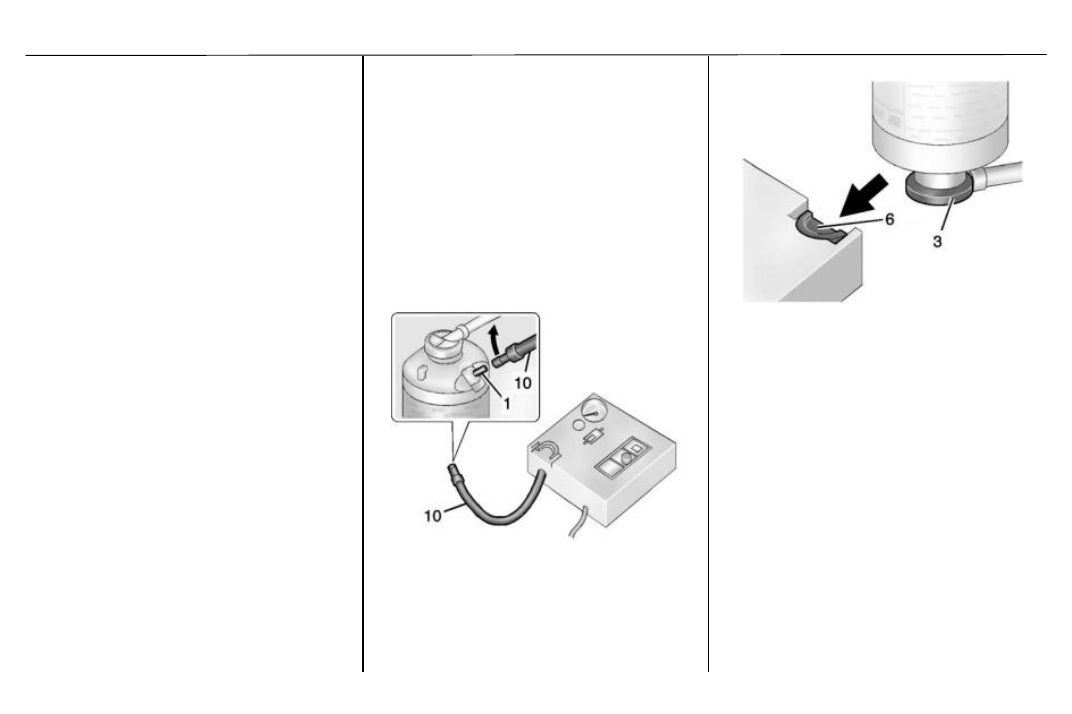 10
1
10

6
3