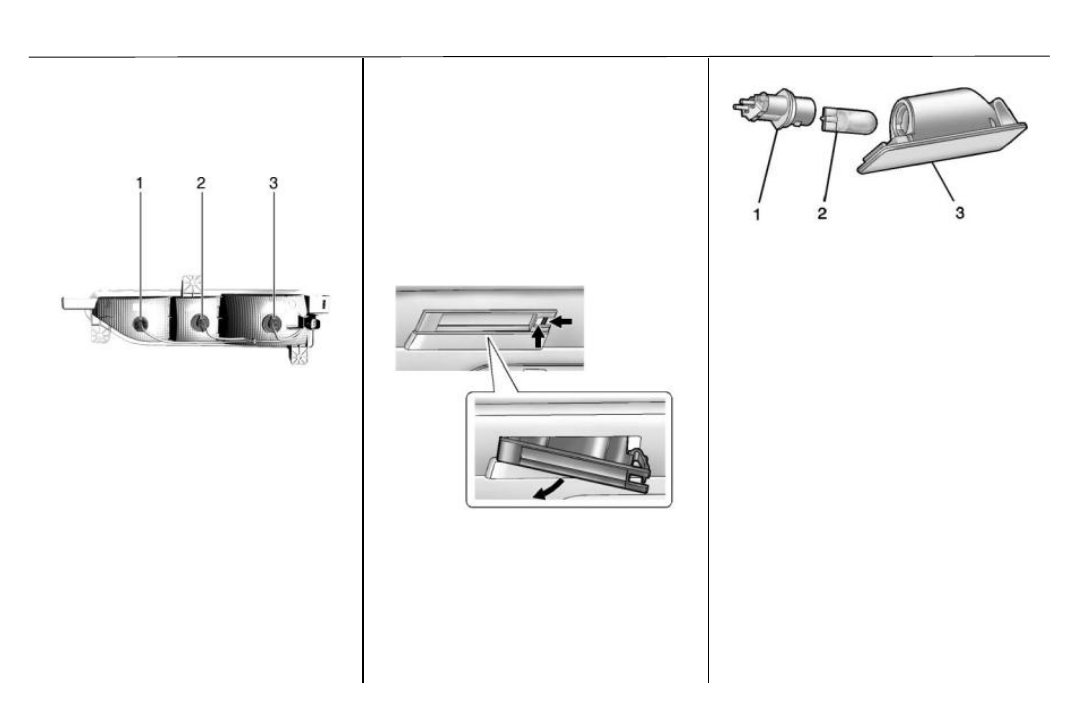 1 2 3

1 2 3